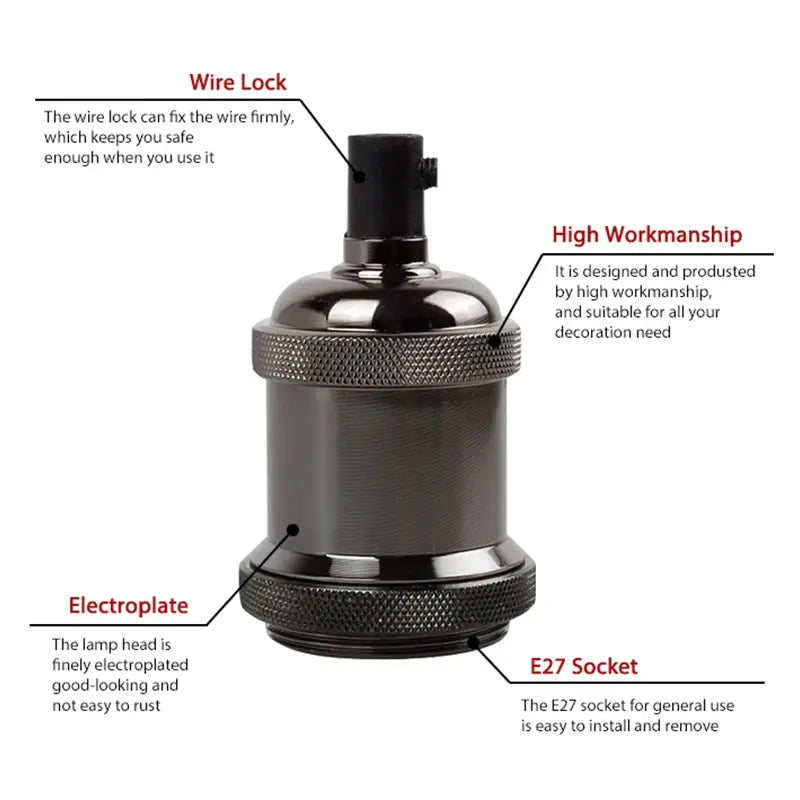 Wire Lock

The wire lock can fix the wire firmly, which keeps you safe enough when you use it

High Workmanship

It is designed and produsted by high workmanship, and suitable for all your decoration need

Electroplate

The lamp head is finely electroplated good-looking and not easy to rust

E27 Socket

The E27 socket for general use is easy to install and remove